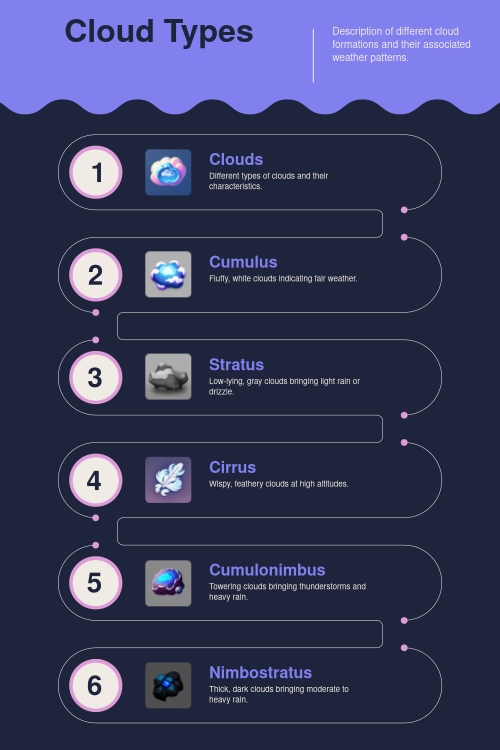 Cloud Types

Description of different cloud formations and their associated weather patterns.

1

Clouds

Different types of clouds and their characteristics.

2

Cumulus

Fluffy, white clouds indicating fair weather.

3

Stratus

Low-lying, gray clouds bringing light rain or drizzle.

4

Cirrus

Wispy, feathery clouds at high altitudes.

5

Cumulonimbus

Towering clouds bringing thunderstorms and heavy rain.

6

Nimbostratus

Thick, dark clouds bringing moderate to heavy rain.