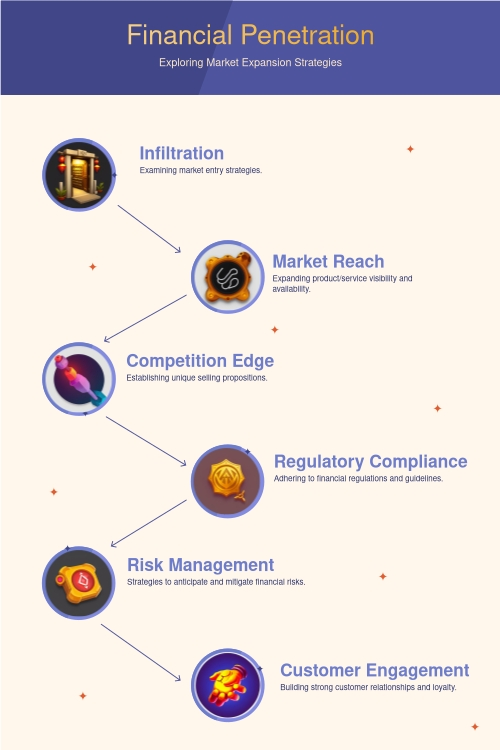 Financial Penetration

Exploring Market Expansion Strategies

Infiltration

Examining market entry strategies.

Market Reach

Expanding product/service visibility and availability.

Competition Edge

Establishing unique selling propositions.

Regulatory Compliance

Adhering to financial regulations and guidelines.

Risk Management

Strategies to anticipate and mitigate financial risks.

Customer Engagement

Building strong customer relationships and loyalty.