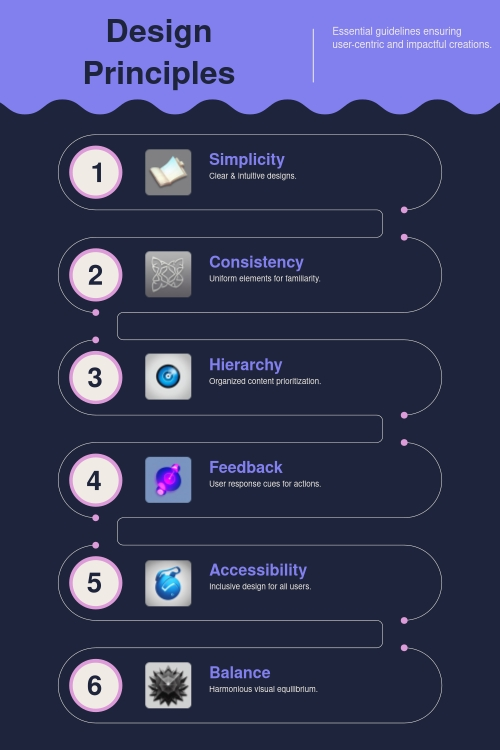 Design Principles

Essential guidelines ensuring user-centric and impactful creations.

1
Simplicity
Clear & intuitive designs.

2
Consistency
Uniform elements for familiarity.

3
Hierarchy
Organized content prioritization.

4
Feedback
User response cues for actions.

5
Accessibility
Inclusive design for all users.

6
Balance
Harmonious visual equilibrium.