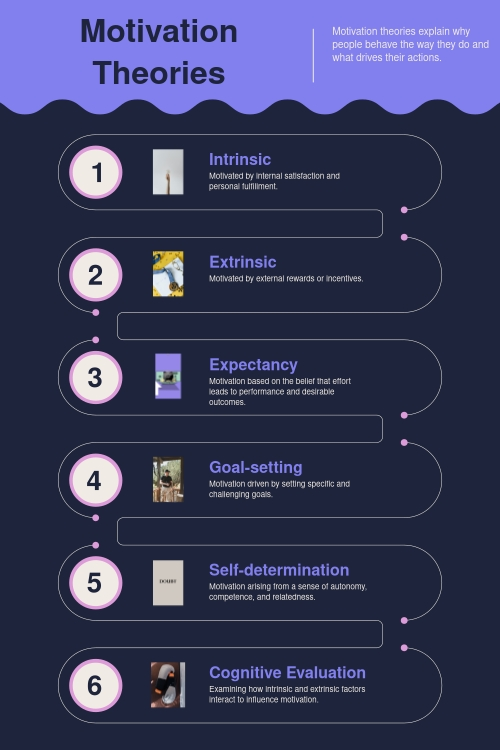 Motivation Theories

Motivation theories explain why people behave the way they do and what drives their actions.

1

Intrinsic

Motivated by internal satisfaction and personal fulfillment.

2

Extrinsic

Motivated by external rewards or incentives.

3

Expectancy

Motivation based on the belief that effort leads to performance and desirable outcomes.

4

Goal-setting

Motivation driven by setting specific and challenging goals.

5

DOUBT

Self-determination

Motivation arising from a sense of autonomy, competence, and relatedness.

6

Cognitive Evaluation

Examining how intrinsic and extrinsic factors interact to influence motivation.