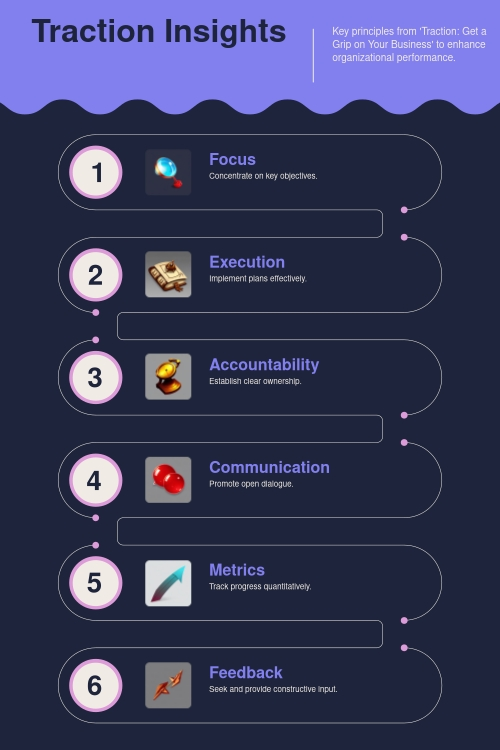 Traction Insights

Key principles from 'Traction: Get a Grip on Your Business' to enhance organizational performance.

1

Focus

Concentrate on key objectives.

2

Execution

Implement plans effectively.

3

Accountability

Establish clear ownership.

4

Communication

Promote open dialogue.

5

Metrics

Track progress quantitatively.

6

Feedback

Seek and provide constructive input.