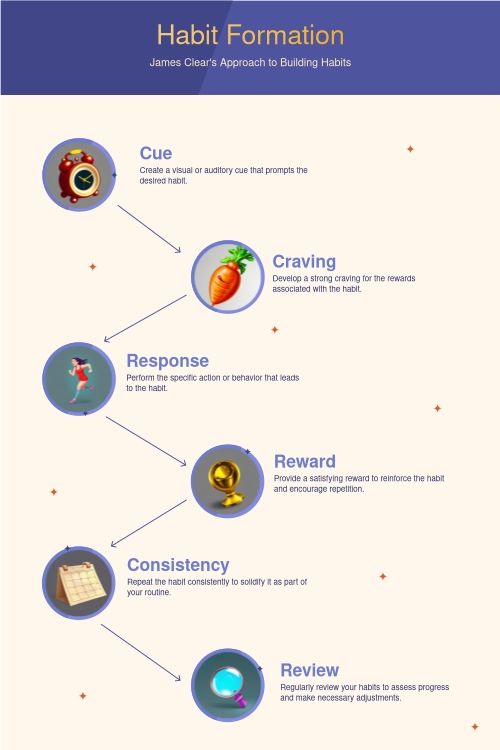 Habit Formation

James Clear's Approach to Building Habits

Cue

Create a visual or auditory cue that prompts the desired habit.

Craving

Develop a strong craving for the rewards associated with the habit.

Response

Perform the specific action or behavior that leads to the habit.

Reward

Provide a satisfying reward to reinforce the habit and encourage repetition.

Consistency

Repeat the habit consistently to solidify it as part of your routine.

Review

Regularly review your habits to assess progress and make necessary adjustments.