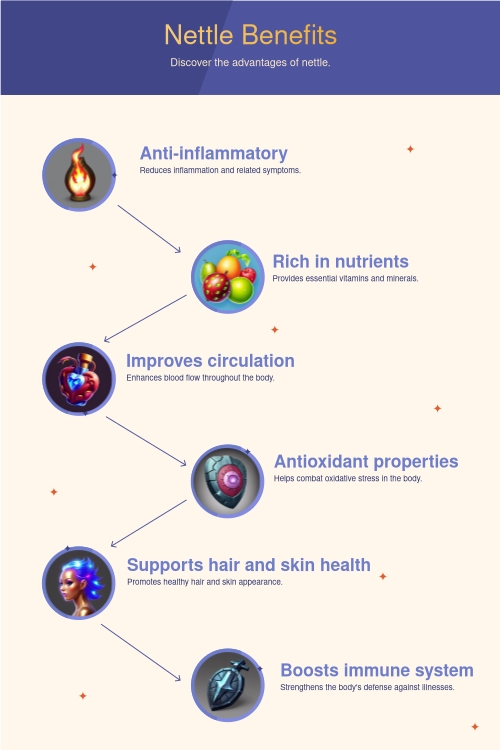 Nettle Benefits

Discover the advantages of nettle.

Anti-inflammatory

Reduces inflammation and related symptoms.

Rich in nutrients

Provides essential vitamins and minerals.

Improves circulation

Enhances blood flow throughout the body.

Antioxidant properties

Helps combat oxidative stress in the body.

Supports hair and skin health

Promotes healthy hair and skin appearance.

Boosts immune system

Strengthens the body's defense against illnesses.