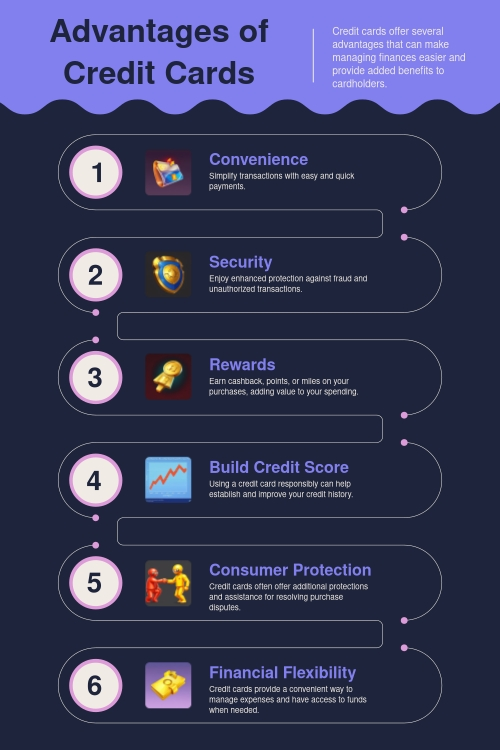 Advantages of Credit Cards

Credit cards offer several advantages that can make managing finances easier and provide added benefits to cardholders.

1

Convenience

Simplify transactions with easy and quick payments.

2

Security

Enjoy enhanced protection against fraud and unauthorized transactions.

3

Rewards

Earn cashback, points, or miles on your purchases, adding value to your spending.

4

Build Credit Score

Using a credit card responsibly can help establish and improve your credit history.

5

Consumer Protection

Credit cards often offer additional protections and assistance for resolving purchase disputes.

6

Financial Flexibility

Credit cards provide a convenient way to manage expenses and have access to funds when needed.