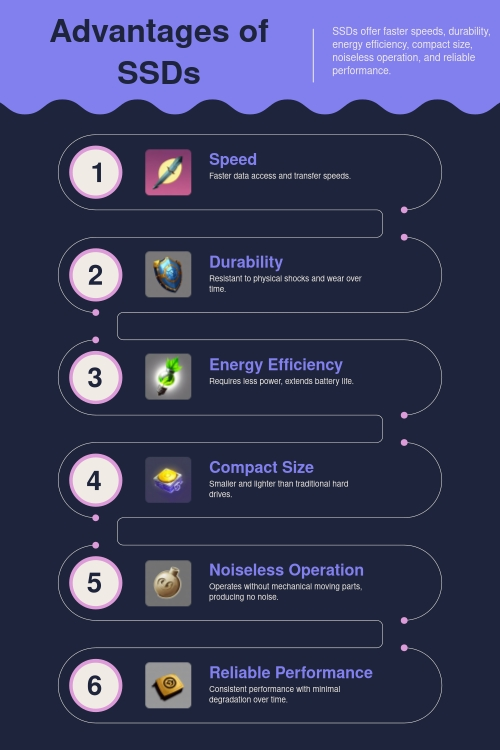 Advantages of SSDs

SSDs offer faster speeds, durability, energy efficiency, compact size, noiseless operation, and reliable performance.

1
Speed
Faster data access and transfer speeds.

2
Durability
Resistant to physical shocks and wear over time.

3
Energy Efficiency
Requires less power, extends battery life.

4
Compact Size
Smaller and lighter than traditional hard drives.

5
Noiseless Operation
Operates without mechanical moving parts, producing no noise.

6
Reliable Performance
Consistent performance with minimal degradation over time.